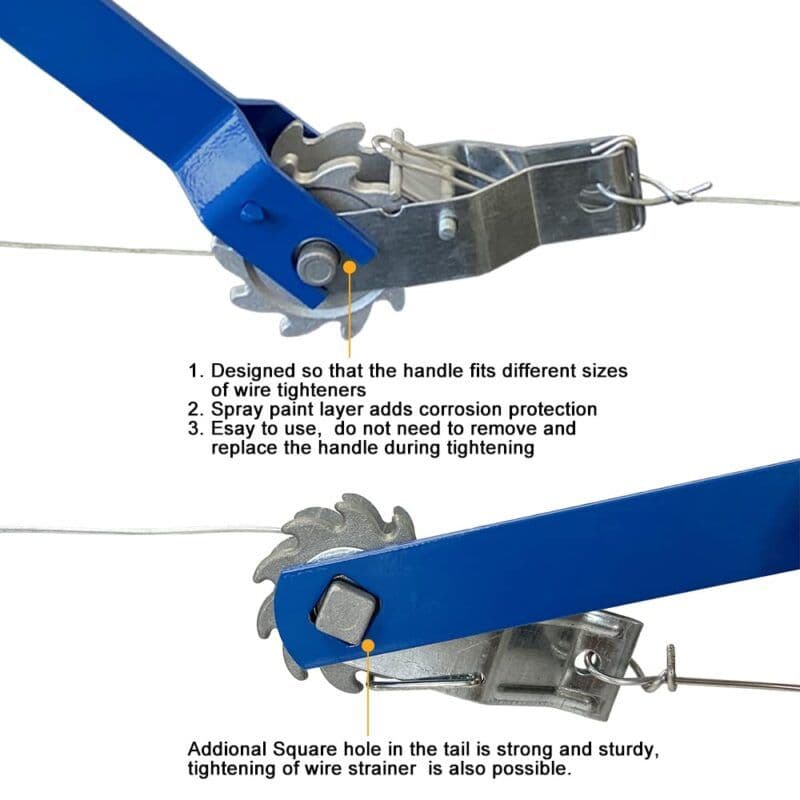 1. Designed so that the handle fits different sizes of wire tighteners
2. Spray paint layer adds corrosion protection
3. Esay to use, do not need to remove and replace the handle during tightening

Addional Square hole in the tail is strong and sturdy, tightening of wire strainer is also possible.