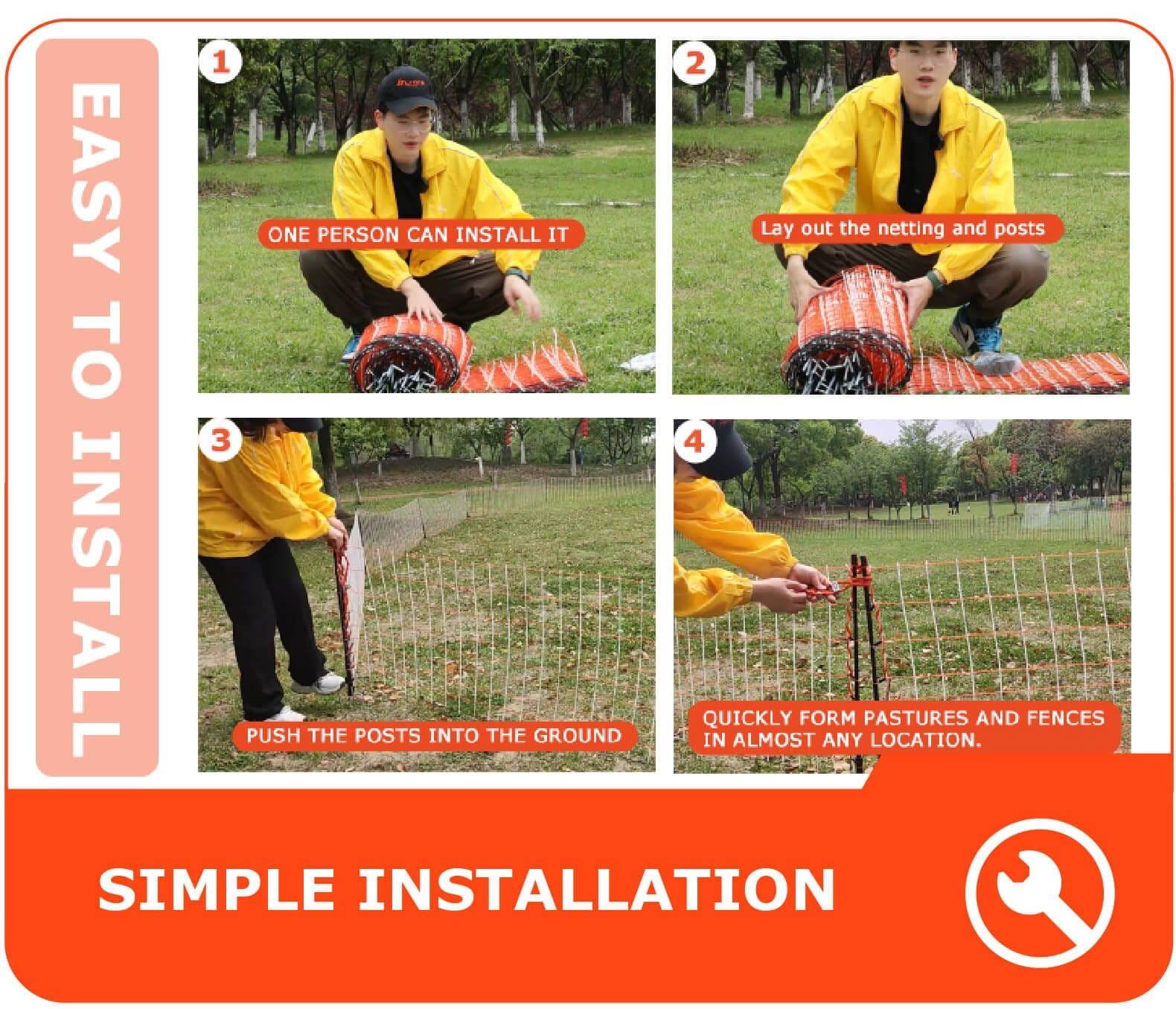 EASY TO INSTALL

1

ONE PERSON CAN INSTALL IT

2

Lay out the netting and posts

3

PUSH THE POSTS INTO THE GROUND

4

QUICKLY FORM PASTURES AND FENCES IN ALMOST ANY LOCATION.

SIMPLE INSTALLATION