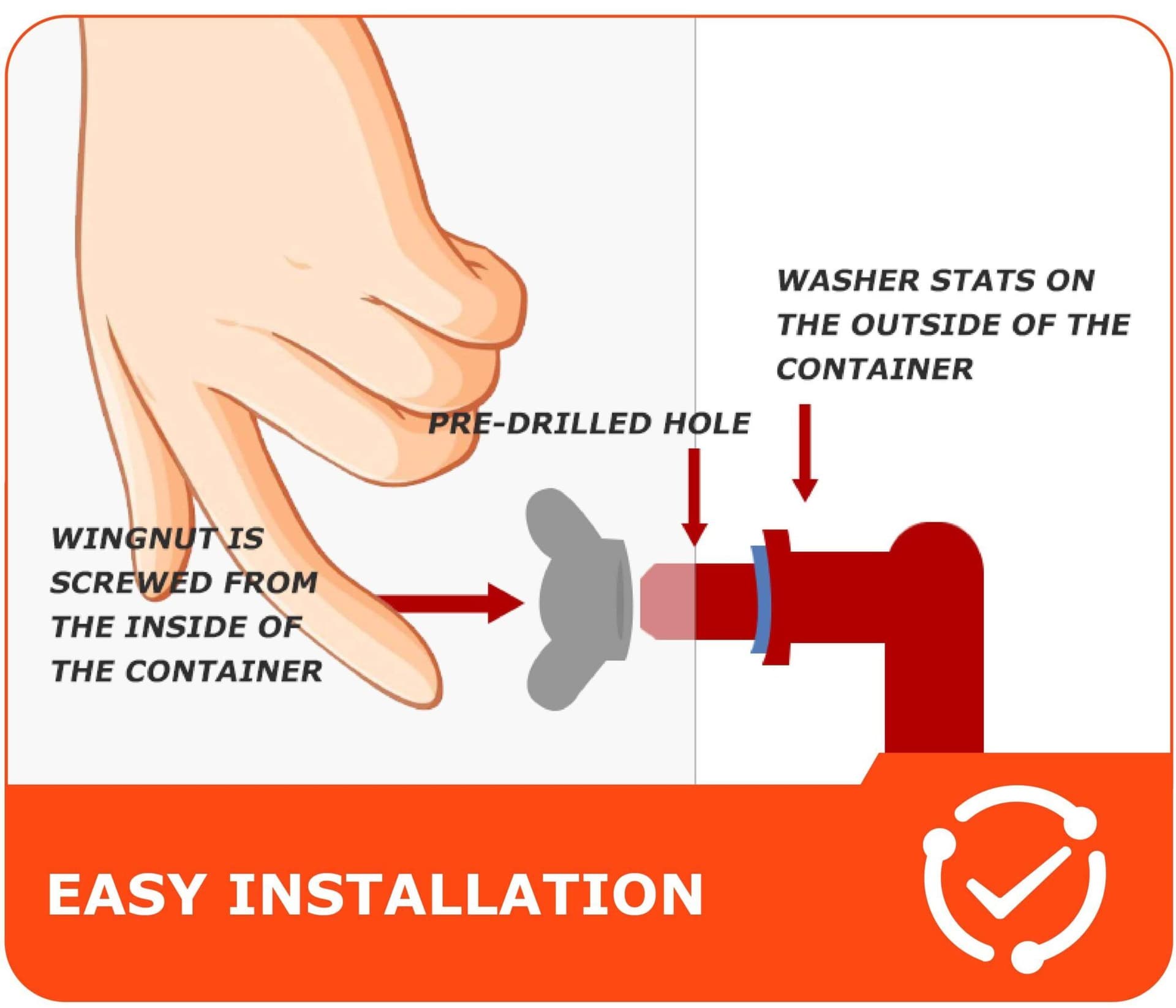 WASHER STATS ON THE OUTSIDE OF THE CONTAINER

PRE-DRILLED HOLE

WINGNUT IS SCREWED FROM THE INSIDE OF THE CONTAINER

EASY INSTALLATION